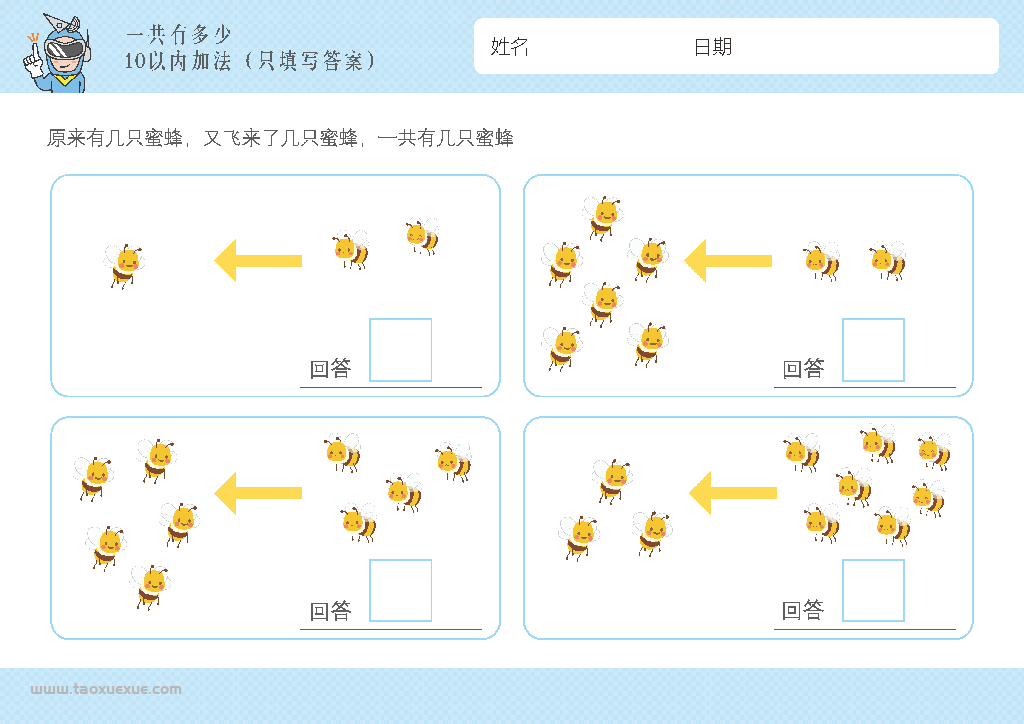 一共有多少
10以内加法（只填写答案）

姓名　日期

原来有几只蜜蜂，又飞来了几只蜜蜂，一共有几只蜜蜂

回答

回答

回答

回答

www.taoxuexue.com