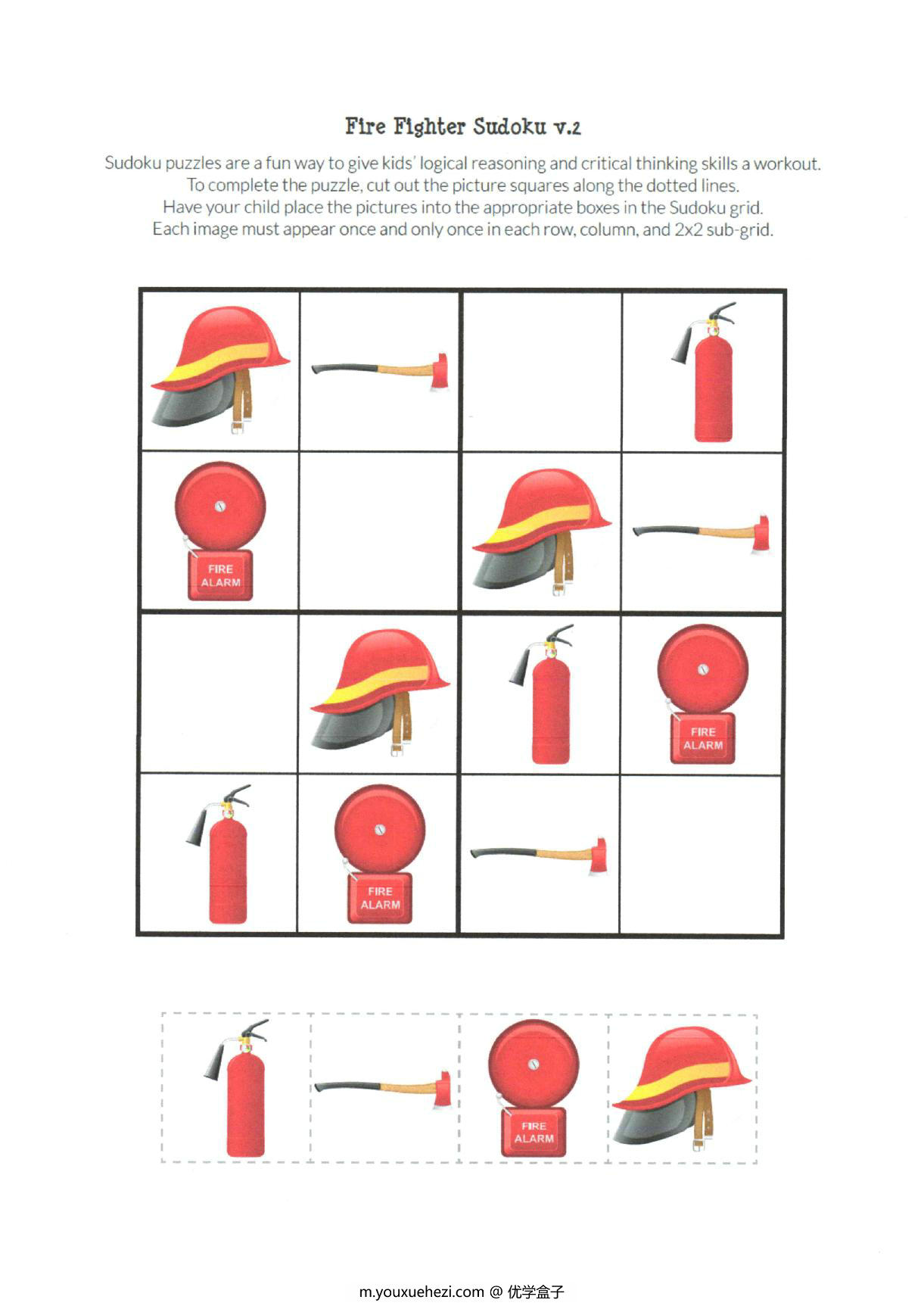 Fire Fighter Sudoku v.2

Sudoku puzzles are a fun way to give kids' logical reasoning and critical thinking skills a workout.
To complete the puzzle, cut out the picture squares along the dotted lines.
Have your child place the pictures into the appropriate boxes in the Sudoku grid.
Each image must appear once and only once in each row, column, and 2x2 sub-grid.

FIRE ALARM

FIRE ALARM

FIRE ALARM

FIRE ALARM

m.youxuehezi.com @ 优学盒子